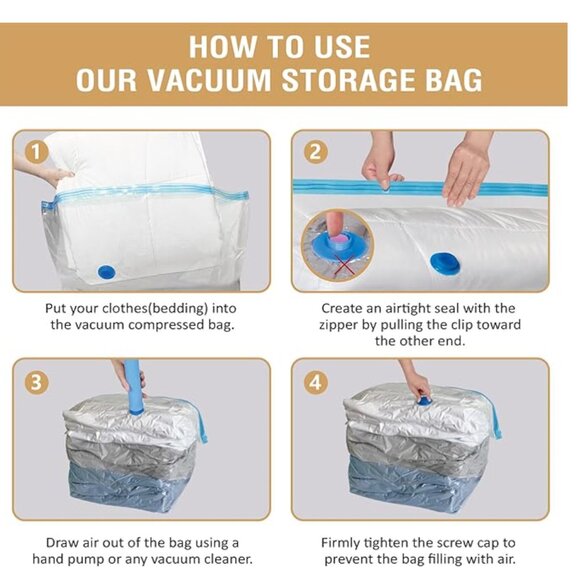 HOW TO USE
OUR VACUUM STORAGE BAG

1

Put your clothes(bedding) into the vacuum compressed bag.

2

Create an airtight seal with the zipper by pulling the clip toward the other end.

3

Draw air out of the bag using a hand pump or any vacuum cleaner.

4

Firmly tighten the screw cap to prevent the bag filling with air.